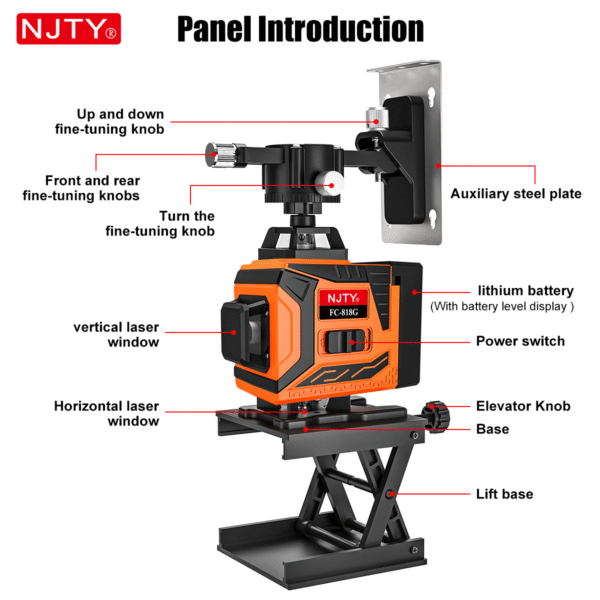 NJTY®

Panel Introduction

Up and down fine-tuning knob

Front and rear fine-tuning knobs

Turn the fine-tuning knob

Auxiliary steel plate

NJTY®
FC-818G

lithium battery
(With battery level display )

vertical laser window

Power switch

Horizontal laser window

Elevator Knob

Base

Lift base